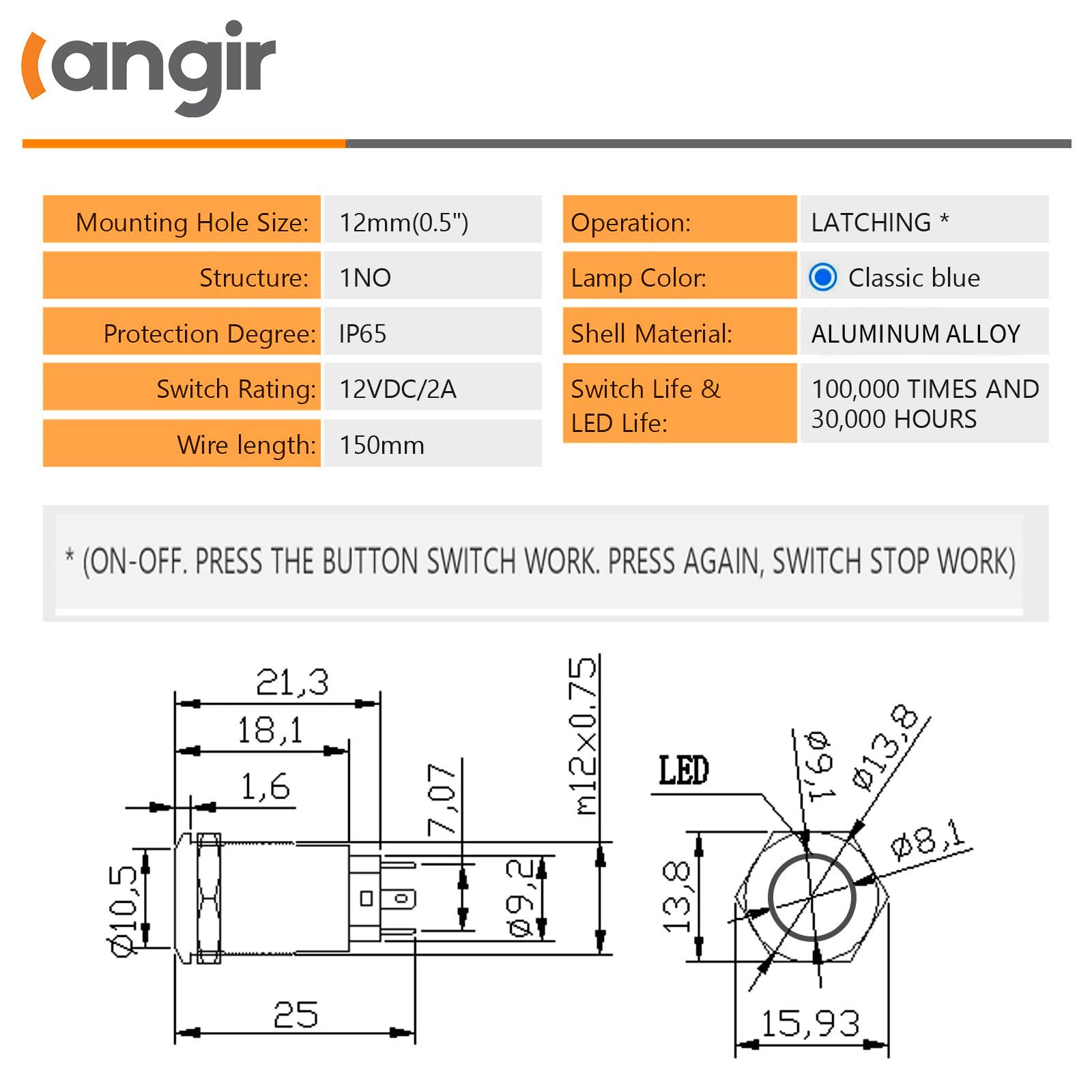 angir

| Mounting Hole Size: | 12mm(0.5") |
|---|---|
| Structure: | 1NO |
| Protection Degree: | IP65 |
| Switch Rating: | 12VDC/2A |
| Wire length: | 150mm |

| Operation: | LATCHING * |
|---|---|
| Lamp Color: | Classic blue |
| Shell Material: | ALUMINUM ALLOY |
| Switch Life & LED Life: | 100,000 TIMES AND 30,000 HOURS |

* (ON-OFF. PRESS THE BUTTON SWITCH WORK. PRESS AGAIN, SWITCH STOP WORK)

21,3
18,1
1,6
7,07
m12x0,75
Ø10,5
Ø9,2
25
LED
Ø9,1
Ø13,8
Ø8,1
13,8
15,93